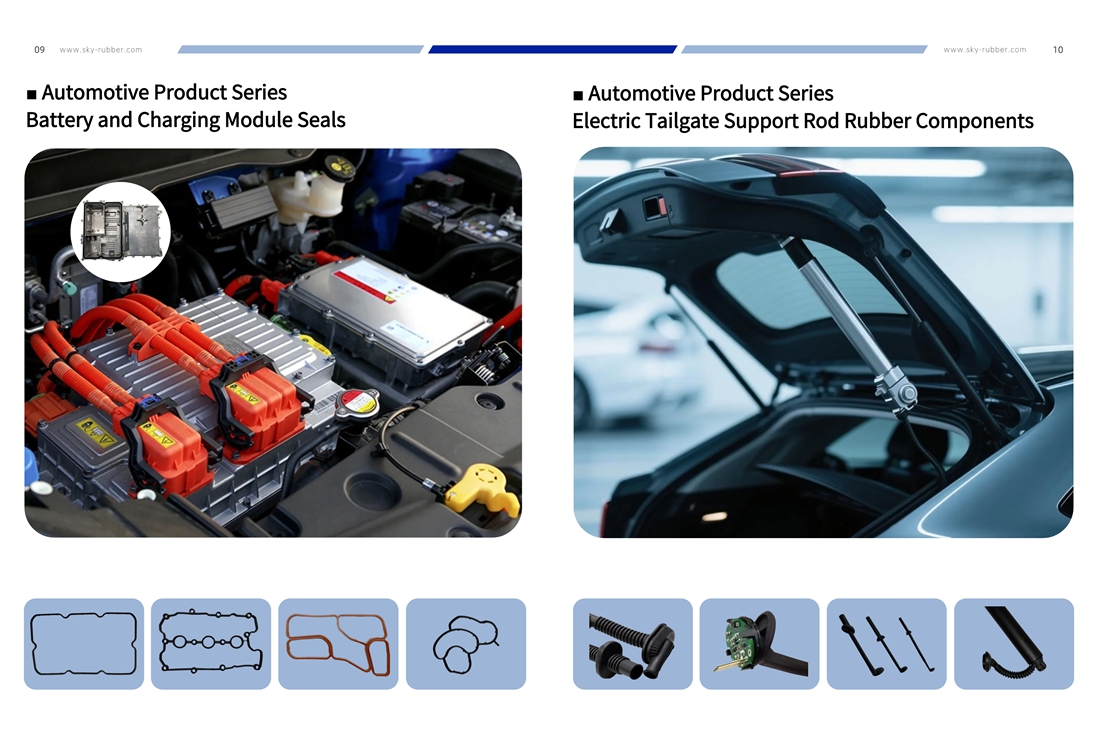 09 www.sky-rubber.com

■ Automotive Product Series
Battery and Charging Module Seals

www.sky-rubber.com 10

■ Automotive Product Series
Electric Tailgate Support Rod Rubber Components